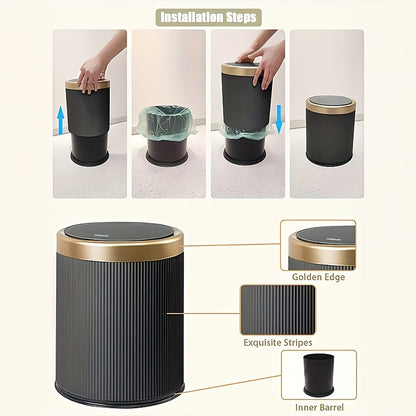 Installation Steps

Golden Edge

Exquisite Stripes

Inner Barrel