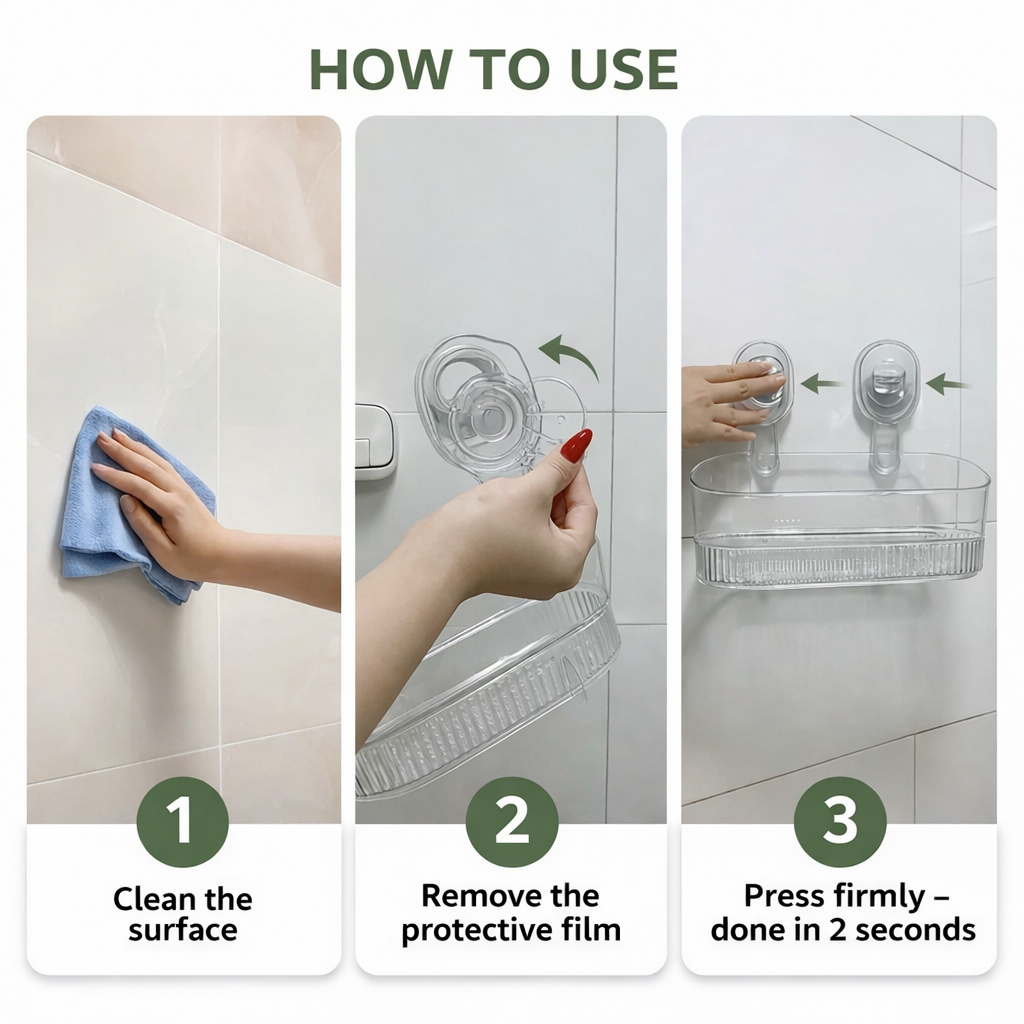 HOW TO USE

1
Clean the surface

2
Remove the protective film

3
Press firmly – done in 2 seconds