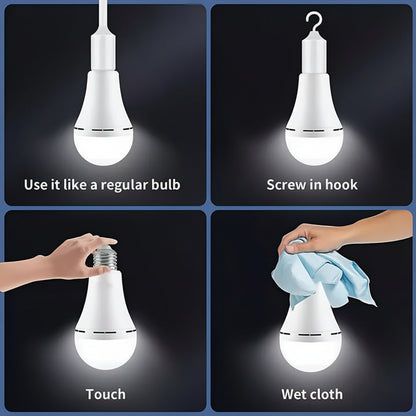 Use it like a regular bulb

Screw in hook

Touch

Wet cloth