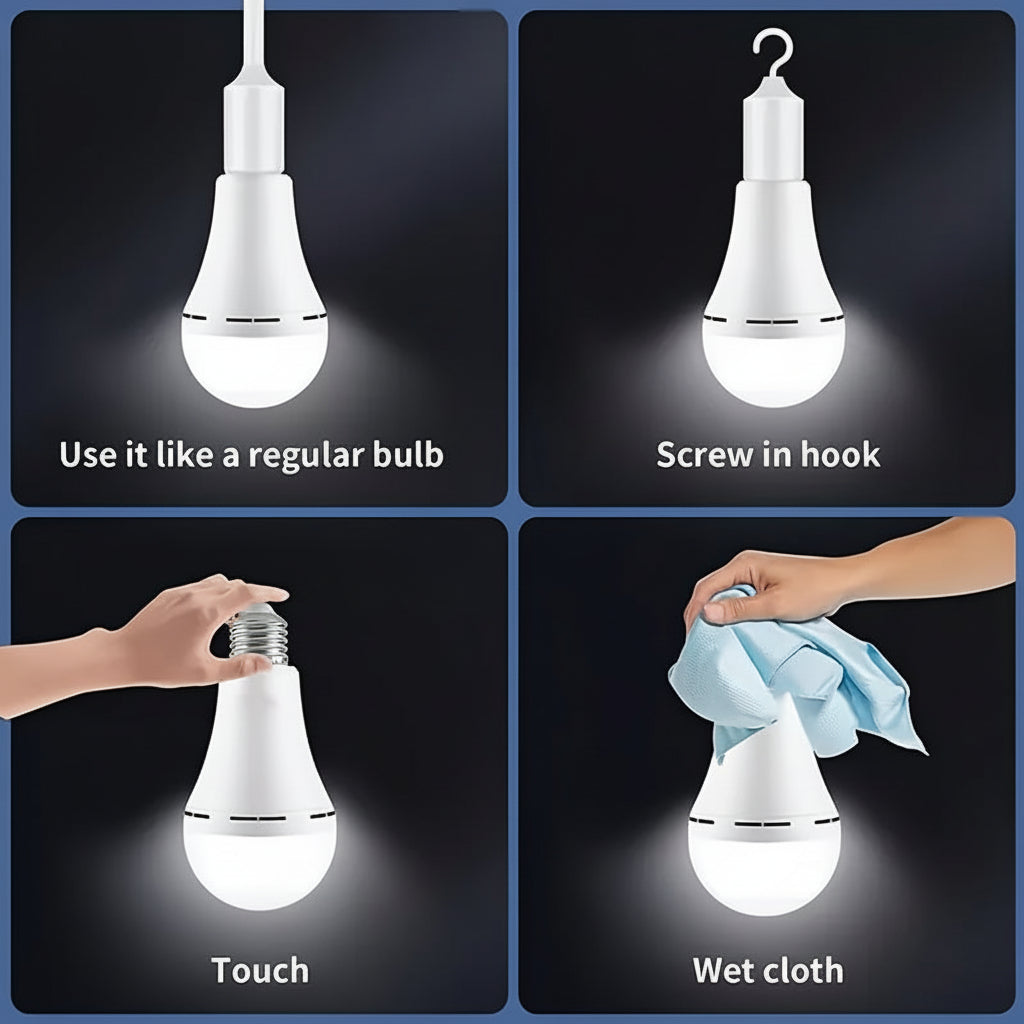 Use it like a regular bulb

Screw in hook

Touch

Wet cloth