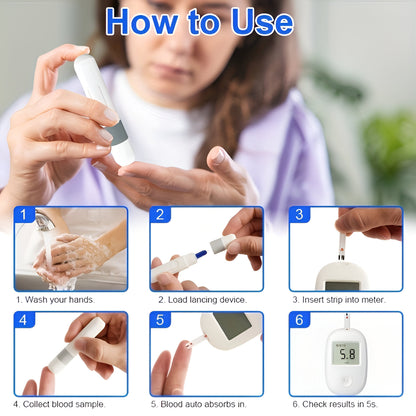 How to Use

1

1. Wash your hands.

2

2. Load lancing device.

3

3. Insert strip into meter.

4

4. Collect blood sample.

5

5. Blood auto absorbs in.

6

5.8

6. Check results in 5s.