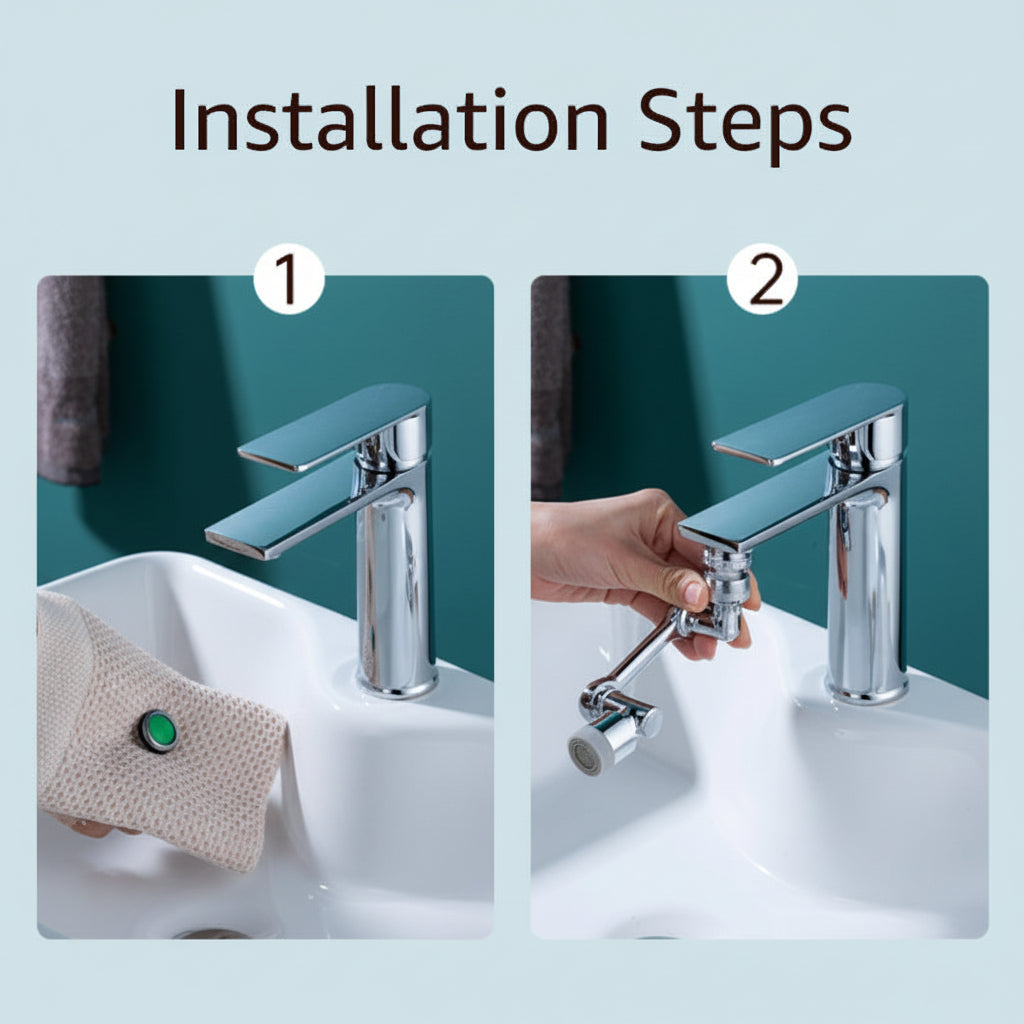 Installation Steps

1

2