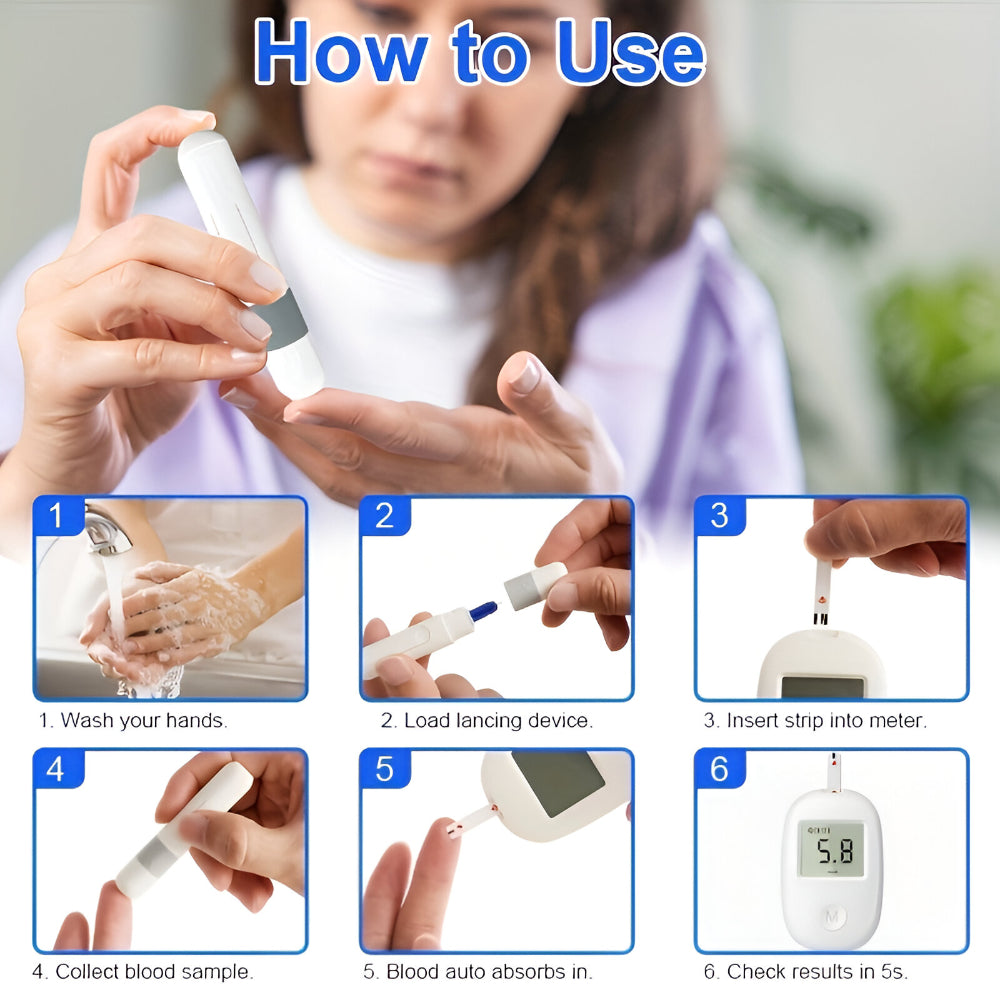 How to Use

1

1. Wash your hands.

2

2. Load lancing device.

3

3. Insert strip into meter.

4

4. Collect blood sample.

5

5. Blood auto absorbs in.

6

5.8

M

6. Check results in 5s.